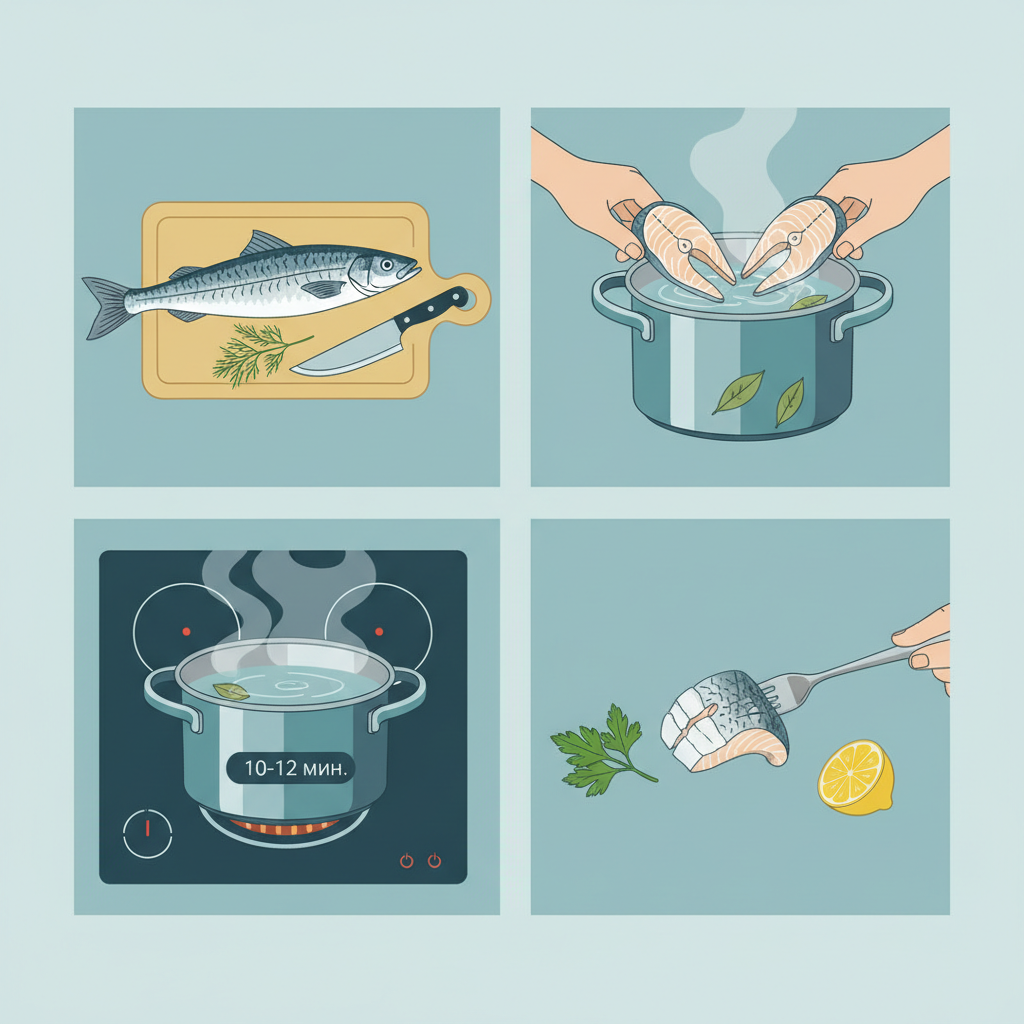 10-12 мин.