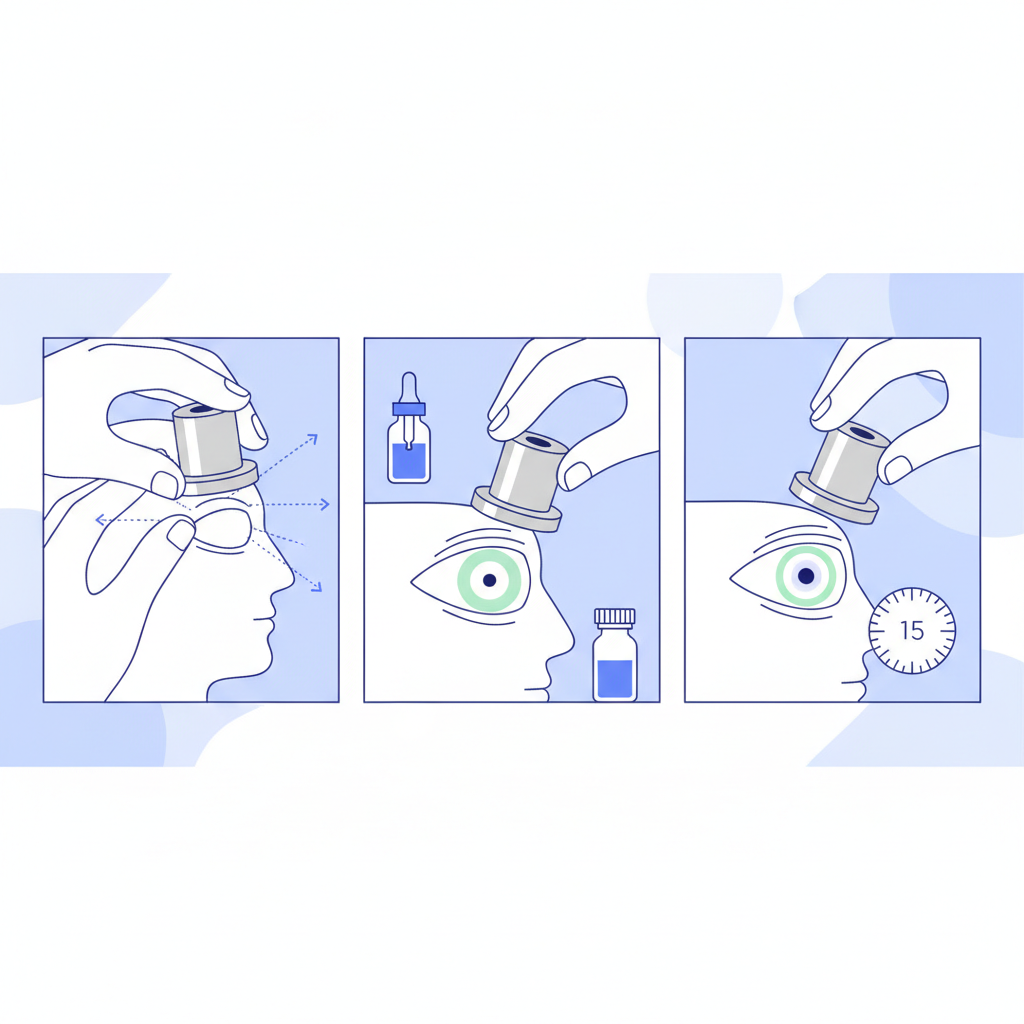 15